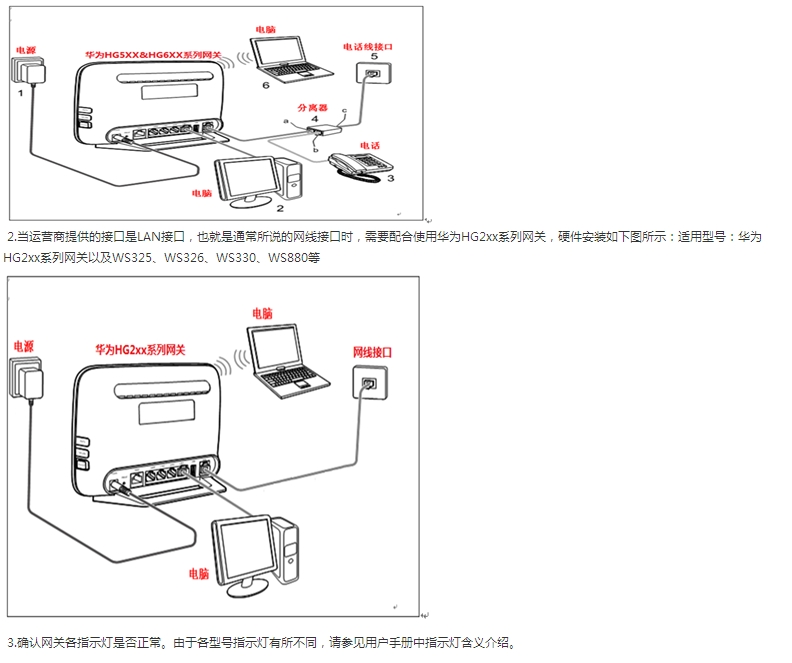 电源
1
华为HG5XX&HG6XX系列网关
电脑
6
电话线接口
5
分离器
4
a
b
c
电话
3
电脑
2

2.当运营商提供的接口是LAN接口，也就是通常所说的网线接口时，需要配合使用华为HG2xx系列网关，硬件安装如下图所示：适用型号：华为HG2xx系列网关以及WS325、WS326、WS330、WS880等

电源
华为HG2xx系列网关
电脑
网线接口
电脑

3.确认网关各指示灯是否正常。由于各型号指示灯有所不同，请参见用户手册中指示灯含义介绍。